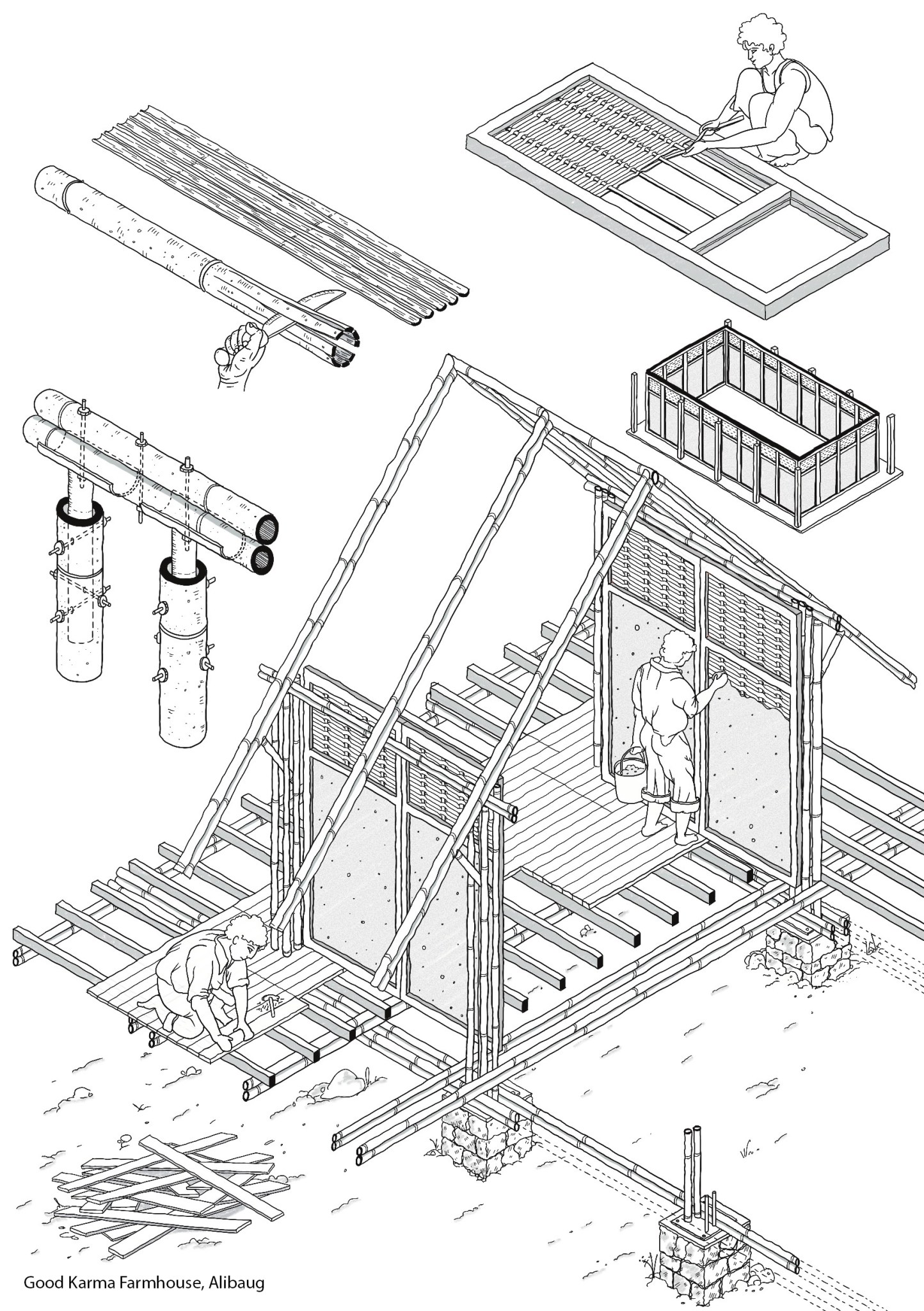 Good Karma Farmhouse, Alibaug